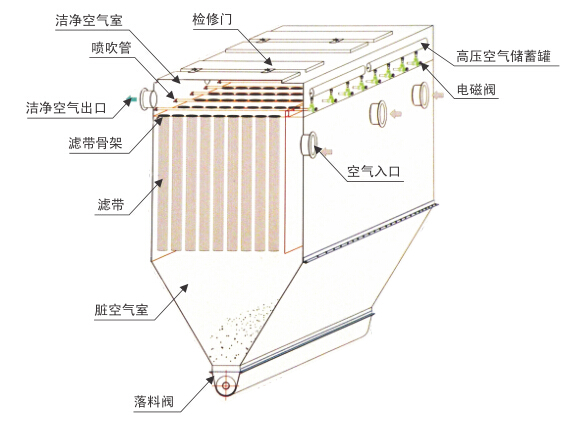 洁净空气室
检修门
喷吹管
高压空气储蓄罐
电磁阀
洁净空气出口
滤带骨架
空气入口
滤带
脏空气室
落料阀